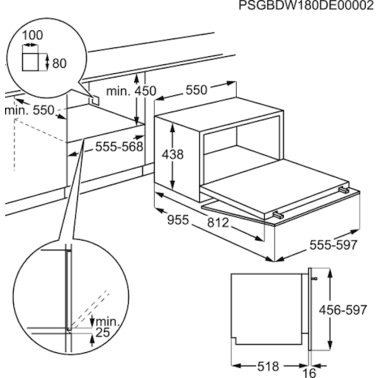 PSGBDW180DE00002

100

80

min. 450

550

min. 550

555-568

438

955

812

555-597

min.
25

456-597

518

16